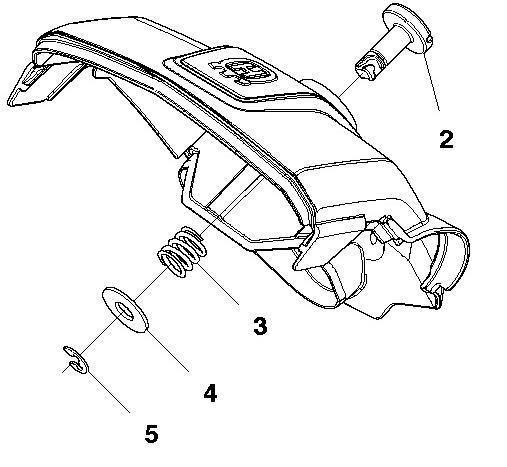 2

3

4

5