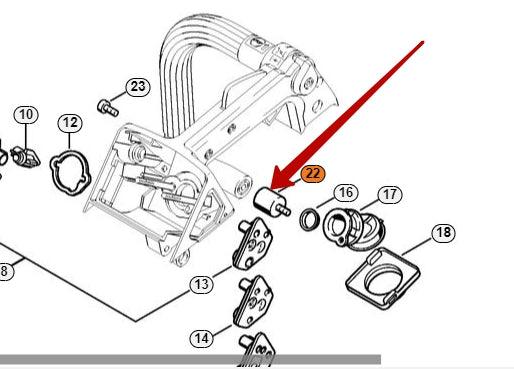 23
10
12
22
16
17
18
8
13
14