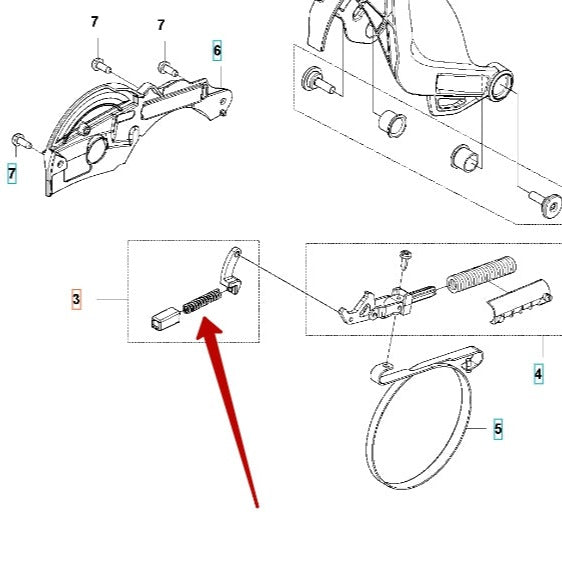 7
7
6
7
3
4
5