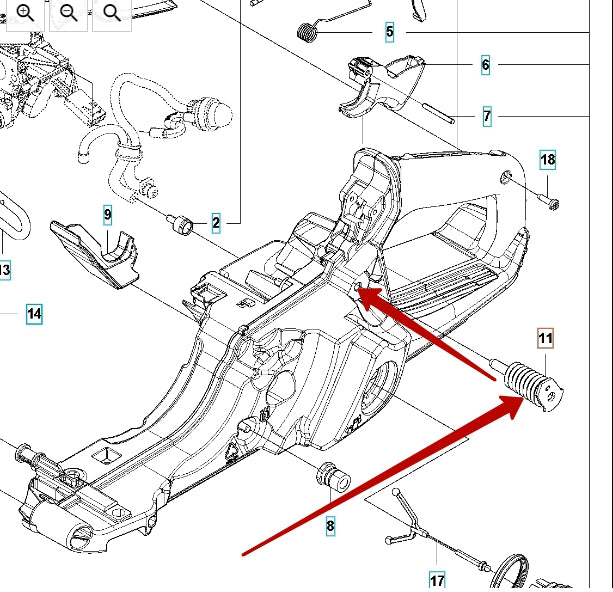 5
6
7
18
9
2
13
14
11
8
17