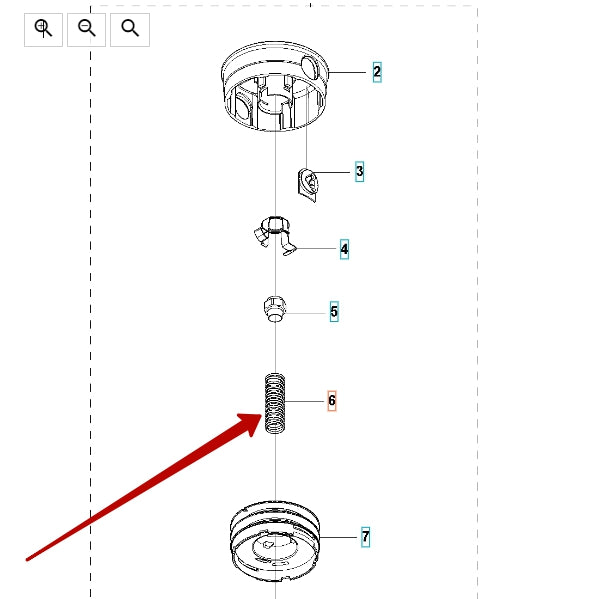 2
3
4
5
6
7