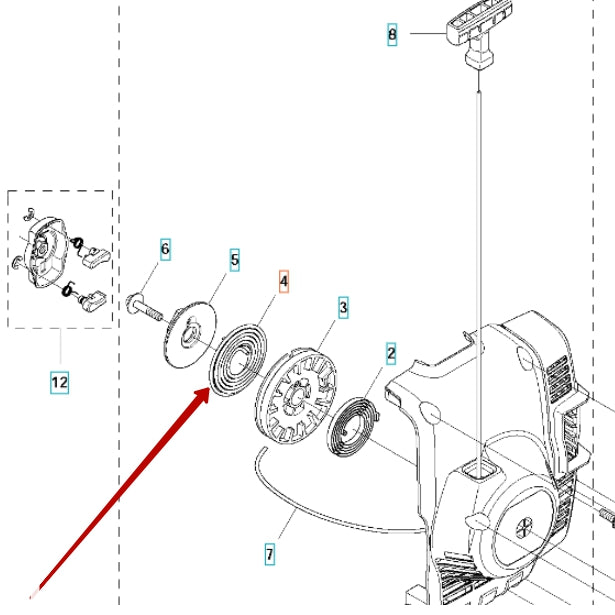 8
6
5
4
3
2
12
7