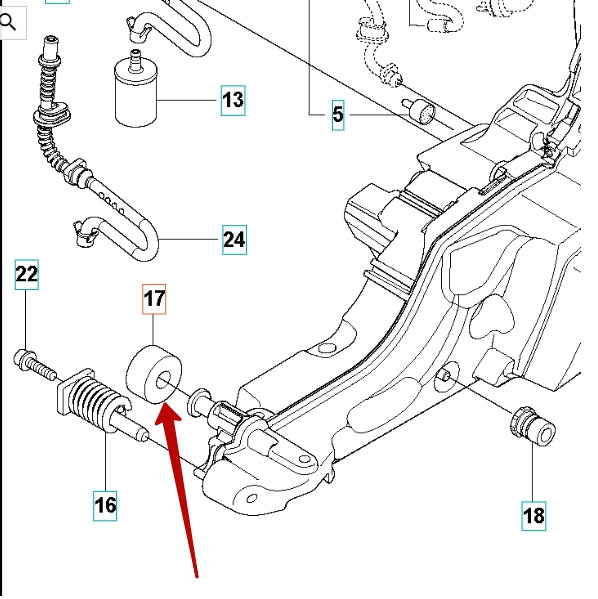 13

5

24

22

17

16

18