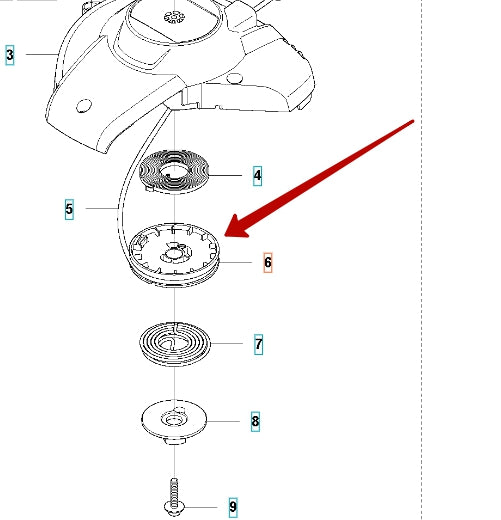 3
4
5
6
7
8
9