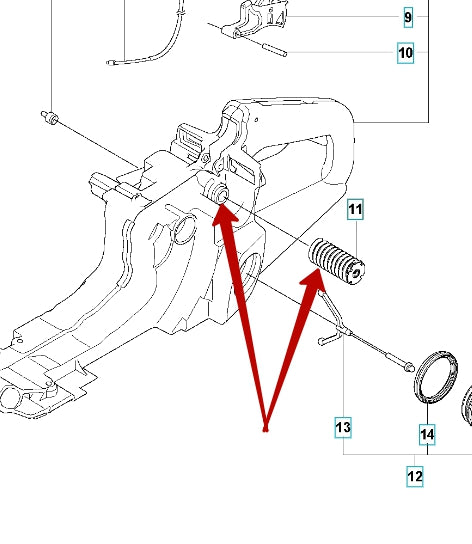 9
10
11
13
14
12