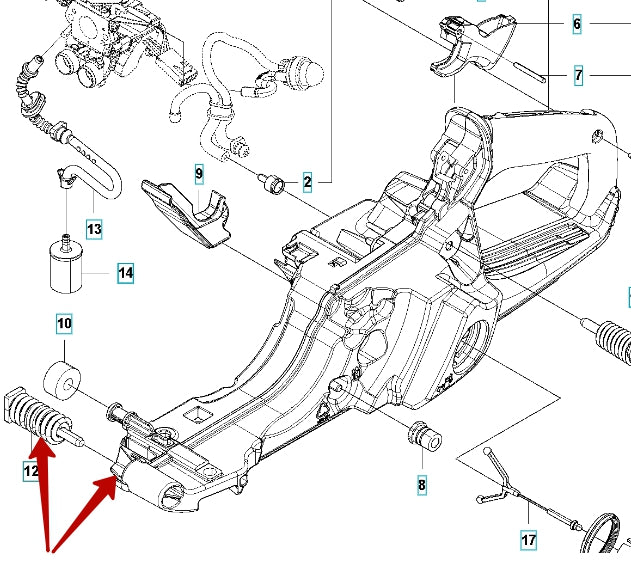 6
7
9
2
13
14
10
12
8
17