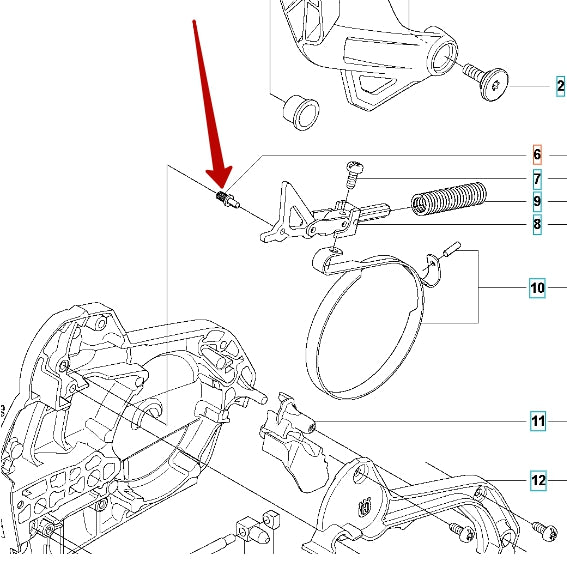 2
6
7
9
8
10
11
12