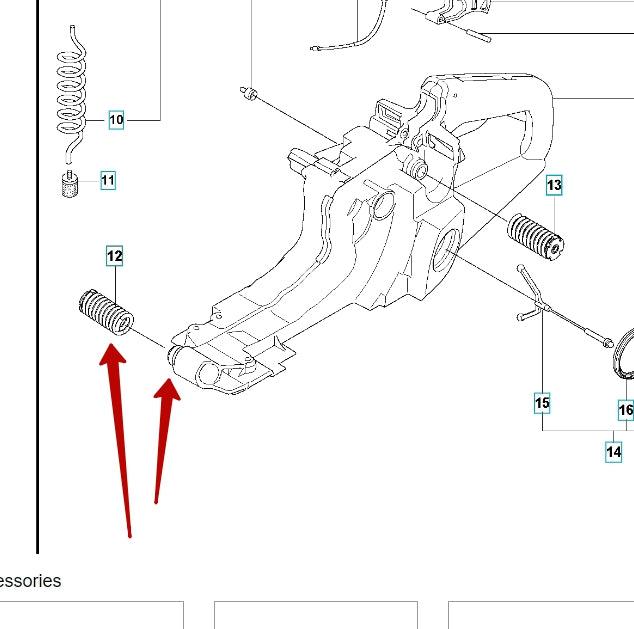 10

11

12

13

15

16

14

essories