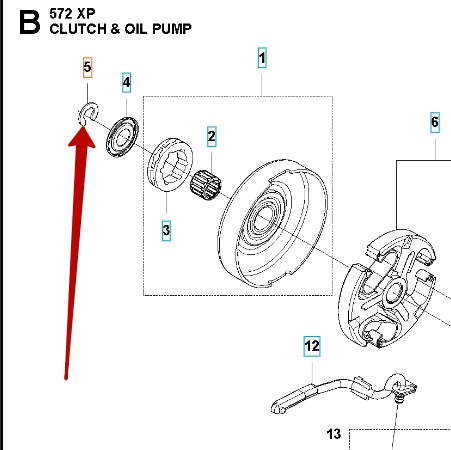 B 572 XP
CLUTCH & OIL PUMP

5
4
1
2
3
6
12
13