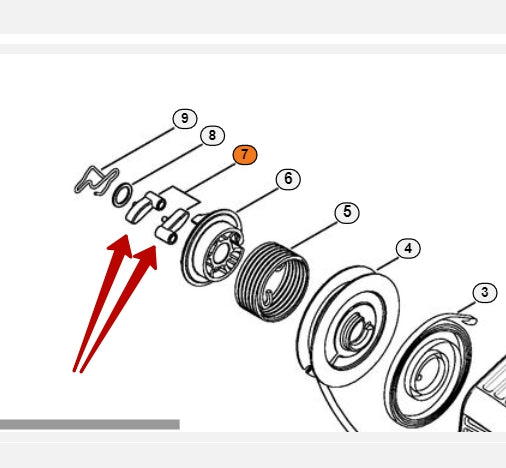 9
8
7
6
5
4
3