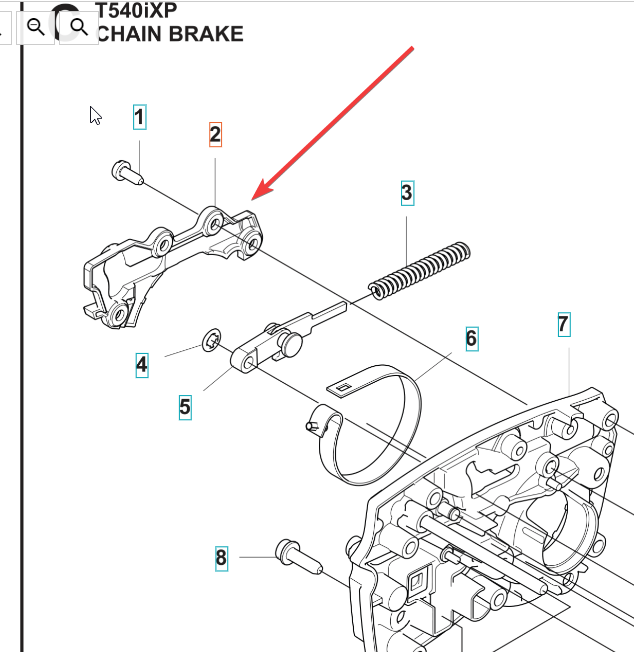 T540iXP
CHAIN BRAKE

1
2
3
4
5
6
7
8