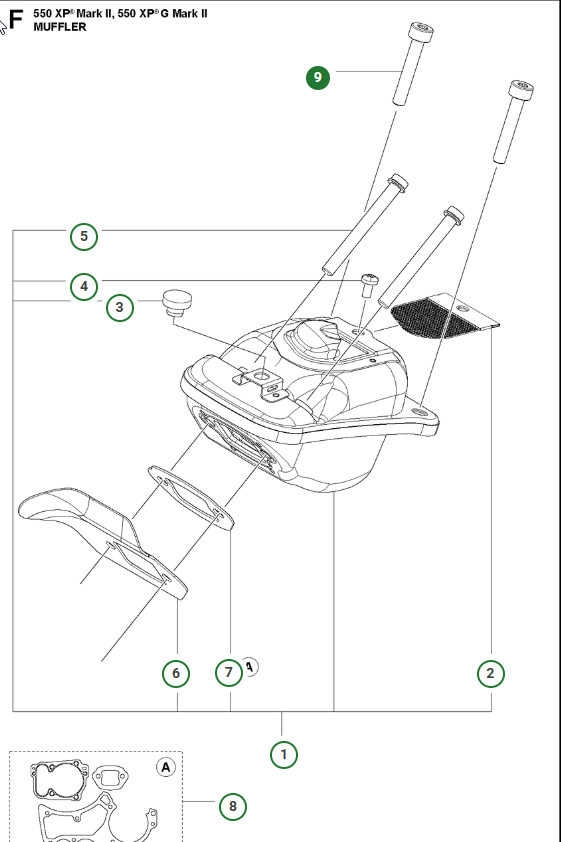 F 550 XP® Mark II, 550 XP® G Mark II
MUFFLER

9

5

4

3

6

7

A

2

1

A

8