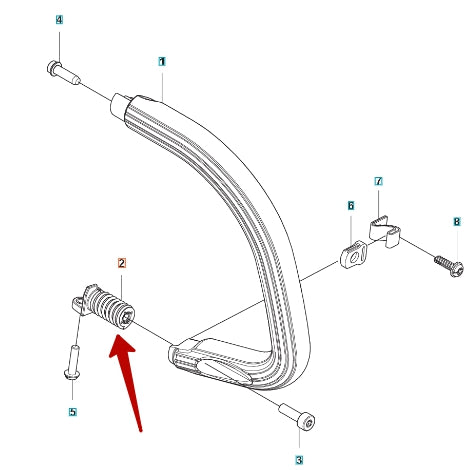 4
1
7
6
8
2
5
3