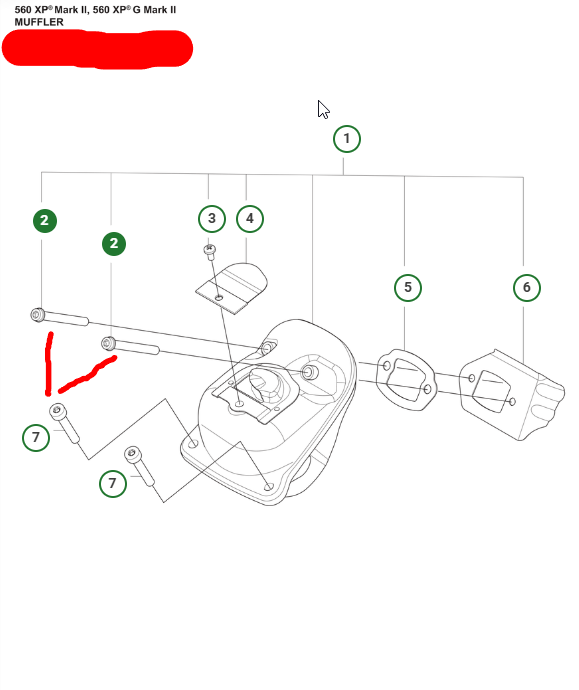 560 XP® Mark II, 560 XP® G Mark II
MUFFLER

1
2
2
3
4
5
6
7
7