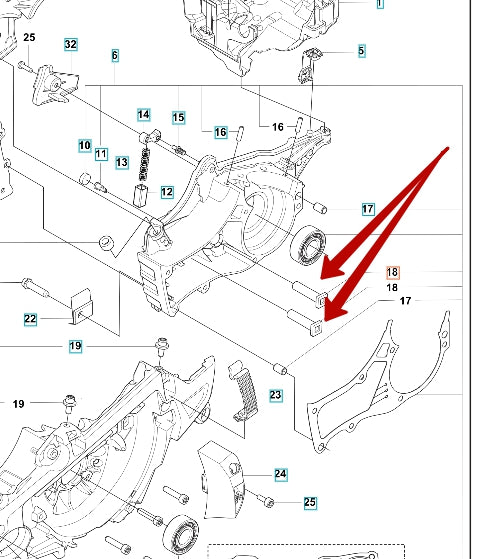 1
25
32
6
5
14
15
16
16
10
11
13
12
17
18
18
17
22
19
19
23
24
25