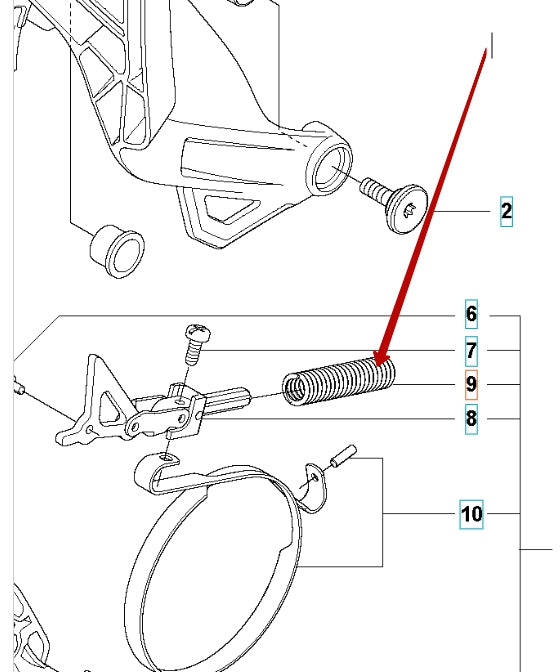 2

6

7

9

8

10